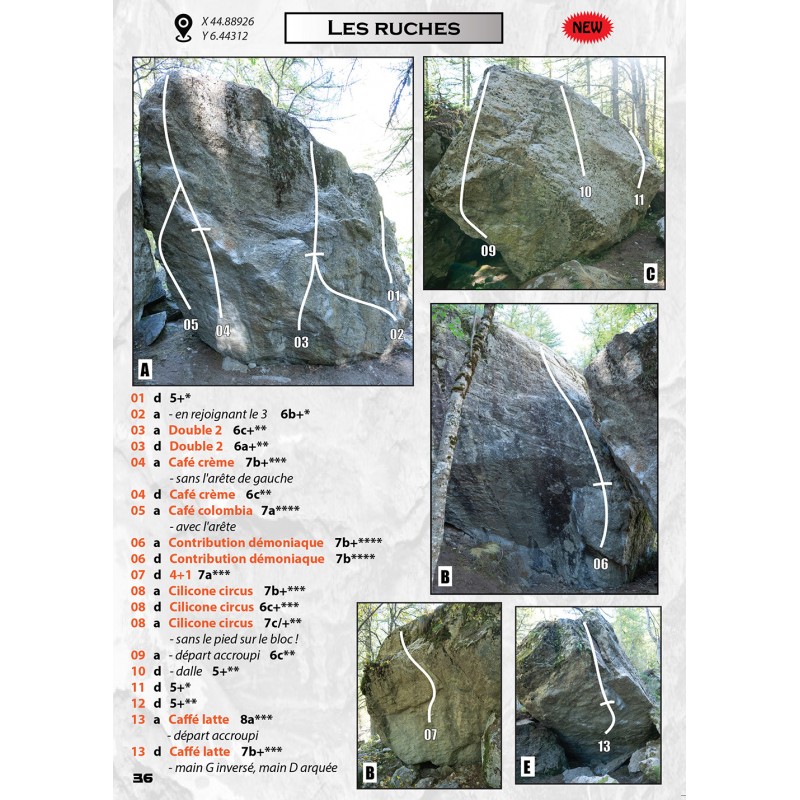 X 44.88926
Y 6.44312

LES RUCHES

NEW

05 04 03 02 01
A

09 10 11
C

06
B

07
B

13
E

01 d 5+*
02 a - en rejoignant le 3 6b+*
03 a Double 2 6c+**
03 d Double 2 6a+**
04 a Café crème 7b+***
- sans l'arête de gauche
04 d Café crème 6c**
05 a Café colombia 7a****
- avec l'arête
06 a Contribution démoniaque 7b+****
06 d Contribution démoniaque 7b****
07 d 4+1 7a***
08 a Cilicone circus 7b+***
08 d Cilicone circus 6c+***
08 a Cilicone circus 7c/+**
- sans le pied sur le bloc !
09 a - départ accroupi 6c**
10 d - dalle 5+**
11 d 5+*
12 d 5+**
13 a Caffé latte 8a***
- départ accroupi
13 d Caffé latte 7b+***
- main G inversé, main D arquée

36